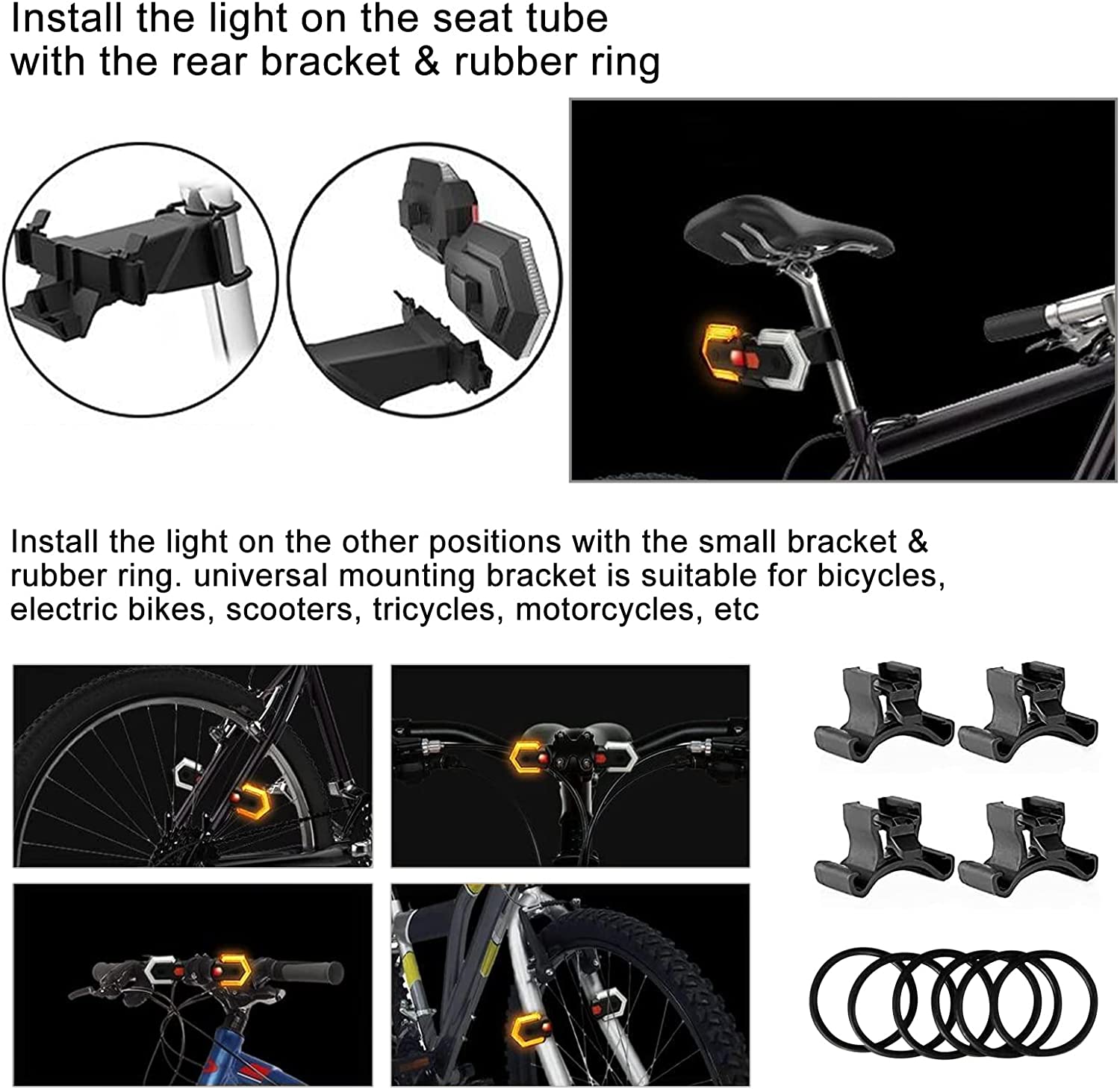 Install the light on the seat tube with the rear bracket & rubber ring

Install the light on the other positions with the small bracket & rubber ring. universal mounting bracket is suitable for bicycles, electric bikes, scooters, tricycles, motorcycles, etc